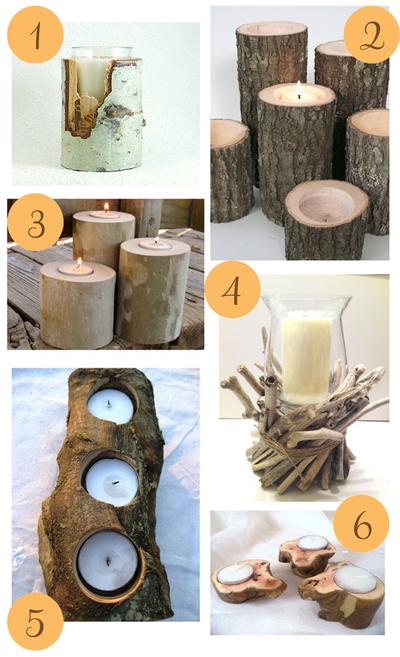 1

2

3

4

5

6