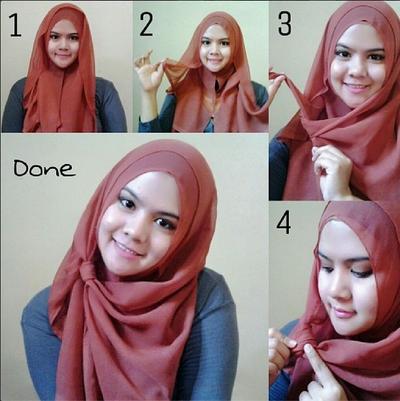 1

2

3

Done

4