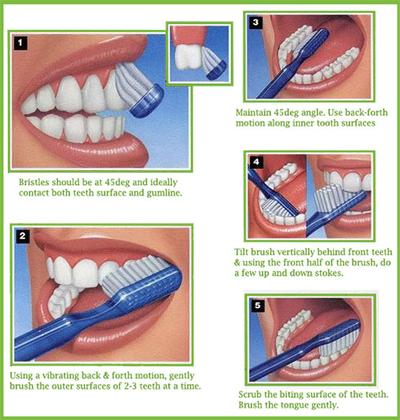 1

Bristles should be at 45deg and ideally contact both teeth surface and gumline.

2

Using a vibrating back & forth motion, gently brush the outer surfaces of 2-3 teeth at a time.

3

Maintain 45deg angle. Use back-forth motion along inner tooth surfaces

4

Tilt brush vertically behind front teeth & using the front half of the brush, do a few up and down stokes.

5

Scrub the biting surface of the teeth. Brush the tongue gently.