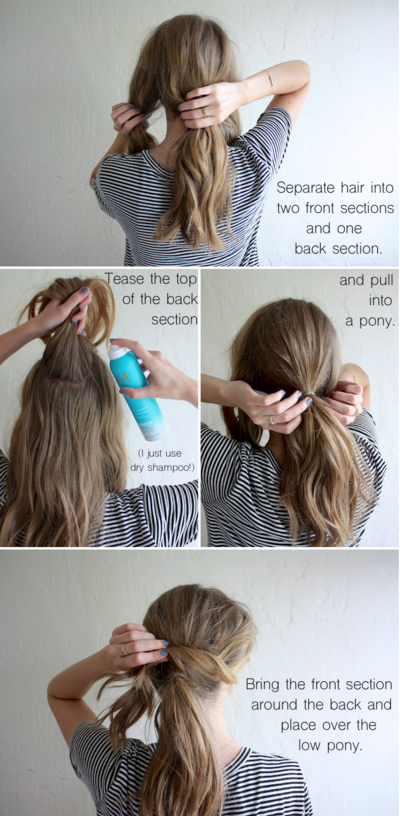 Separate hair into two front sections and one back section.

Tease the top of the back section

(I just use dry shampoo!)

and pull into a pony.

Bring the front section around the back and place over the low pony.